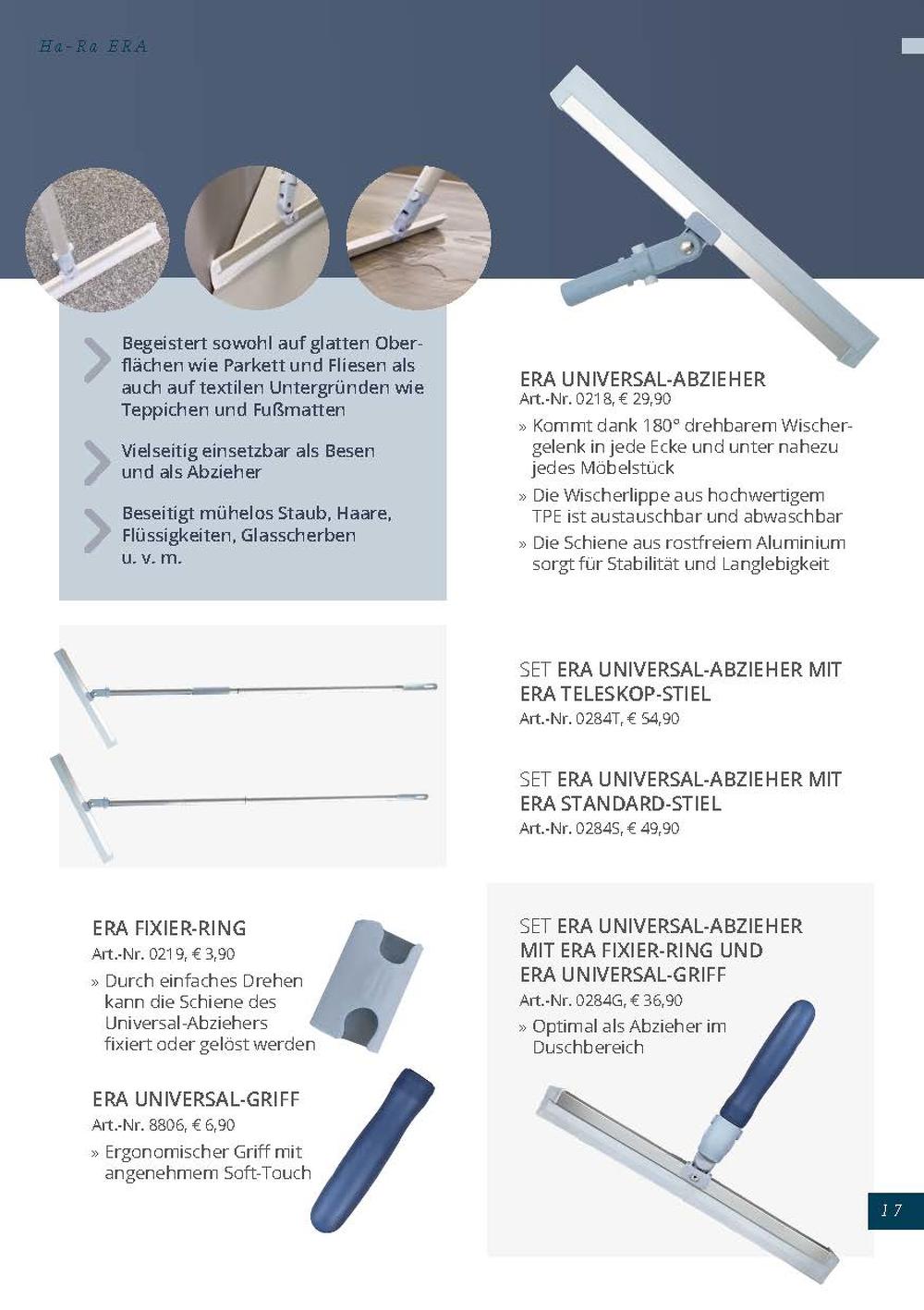 Ha-Ra ERA

Begeistert sowohl auf glatten Oberflächen wie Parkett und Fliesen als auch auf textilen Untergründen wie Teppichen und Fußmatten

Vielseitig einsetzbar als Besen und als Abzieher

Beseitigt mühelos Staub, Haare, Flüssigkeiten, Glasscherben u. v. m.

ERA UNIVERSAL-ABZIEHER
Art.-Nr. 0218, € 29,90
» Kommt dank 180° drehbarem Wischergelenk in jede Ecke und unter nahezu jedes Möbelstück
» Die Wischerlippe aus hochwertigem TPE ist austauschbar und abwaschbar
» Die Schiene aus rostfreiem Aluminium sorgt für Stabilität und Langlebigkeit

SET ERA UNIVERSAL-ABZIEHER MIT ERA TELESKOP-STIEL
Art.-Nr. 0284T, € 54,90

SET ERA UNIVERSAL-ABZIEHER MIT ERA STANDARD-STIEL
Art.-Nr. 0284S, € 49,90

ERA FIXIER-RING
Art.-Nr. 0219, € 3,90
» Durch einfaches Drehen kann die Schiene des Universal-Abziehers fixiert oder gelöst werden

ERA UNIVERSAL-GRIFF
Art.-Nr. 8806, € 6,90
» Ergonomischer Griff mit angenehmem Soft-Touch

SET ERA UNIVERSAL-ABZIEHER MIT ERA FIXIER-RING UND ERA UNIVERSAL-GRIFF
Art.-Nr. 0284G, € 36,90
» Optimal als Abzieher im Duschbereich

17